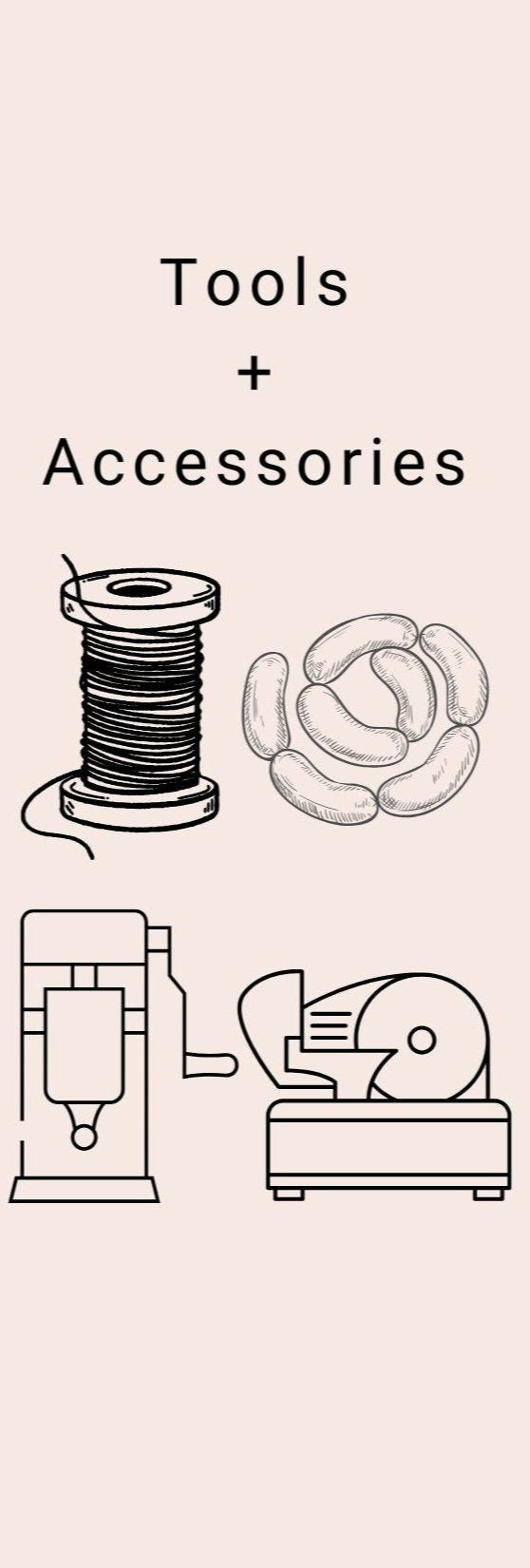 Tools
+
Accessories